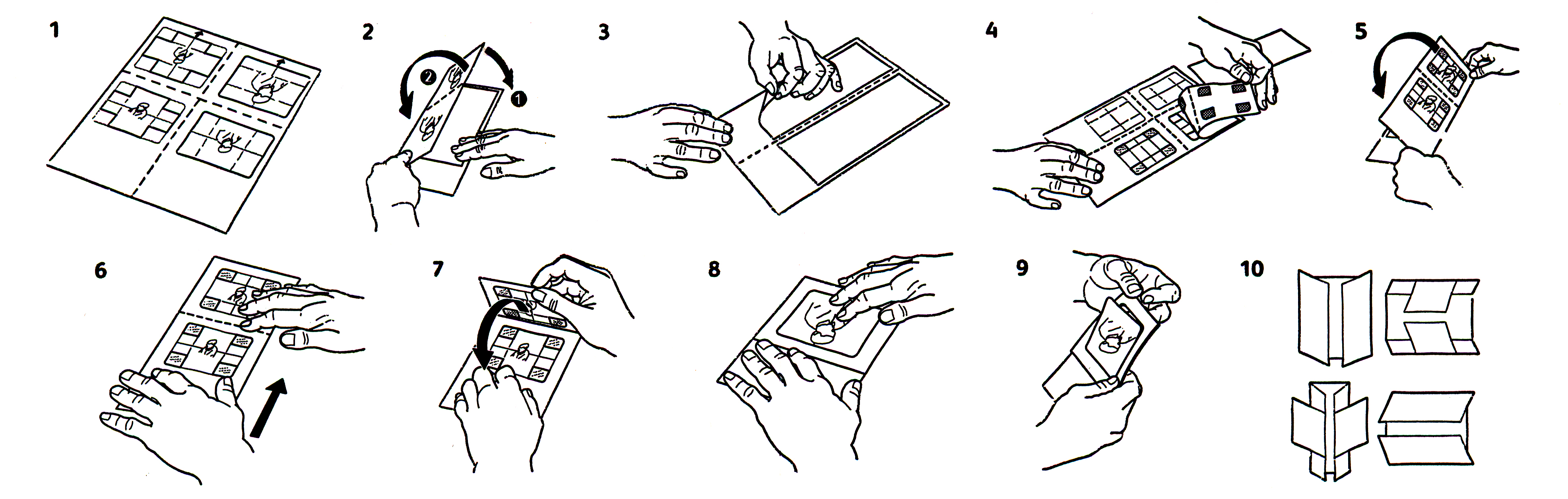 1

2

❷ ❶

3

4

5

6

7

8

9

10